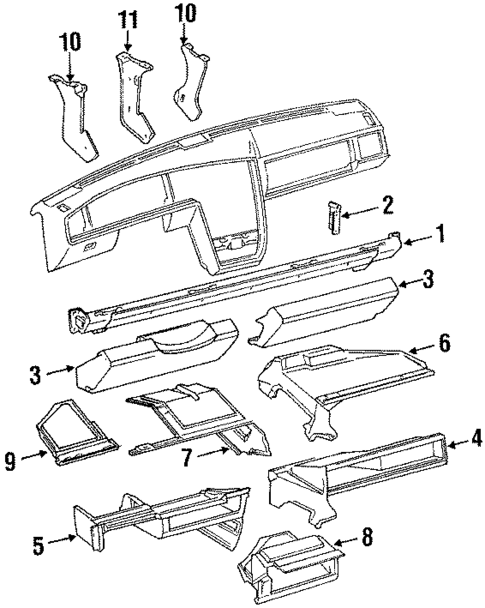 10
11
10
2
1
3
3
6
9
7
4
5
8