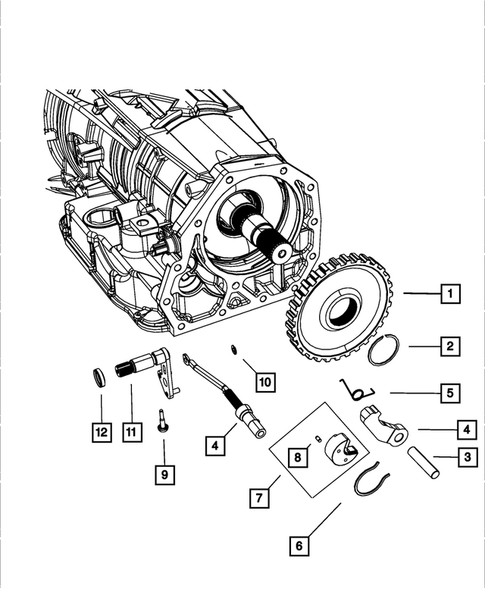 1
2
10
5
12
11
4
4
8
3
9
7
6