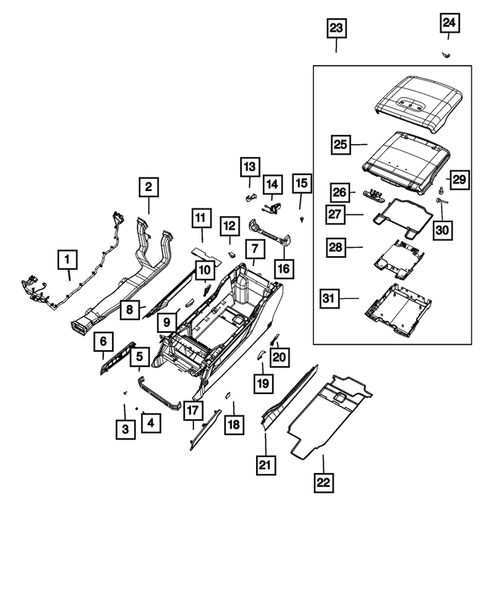 23
24
25
29
26
27
30
28
31
13
14
15
2
11
12
7
16
1
10
8
9
6
5
20
19
3
4
17
18
21
22