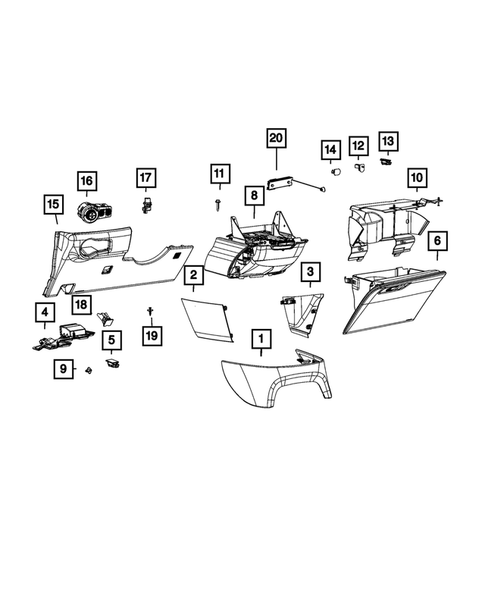 20
14
12
13
16
17
11
10
15
8
6
2
3
18
4
19
5
1
9