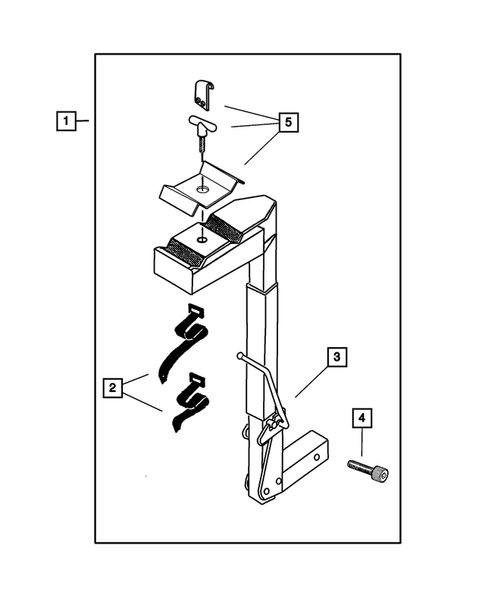 1
5
2
3
4