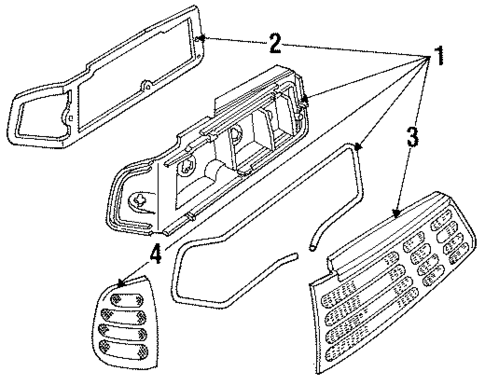 2
1
3
4