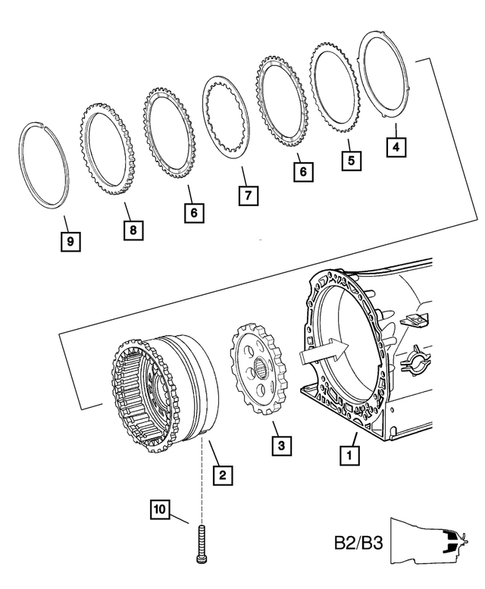 4
5
6
7
6
8
9
1
3
2
10
B2/B3