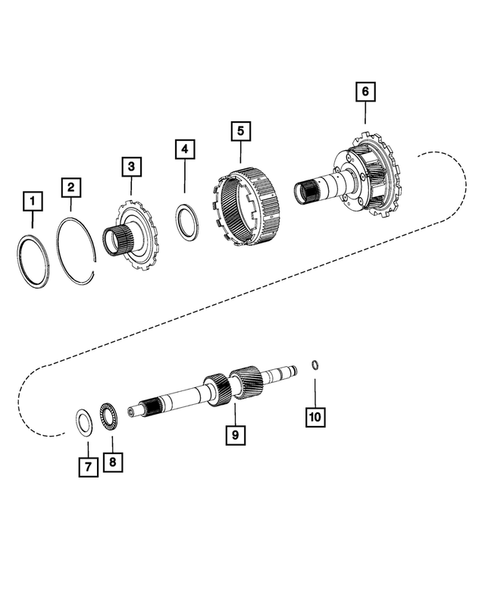 1
2
3
4
5
6
7
8
9
10