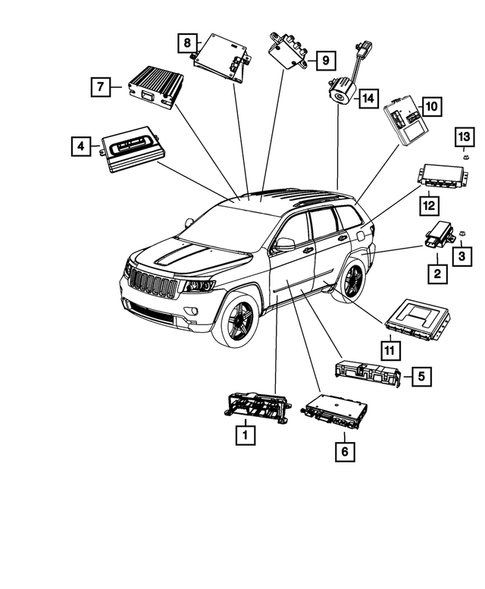 8
9
7
14
10
4
13
12
3
2
11
5
1
6