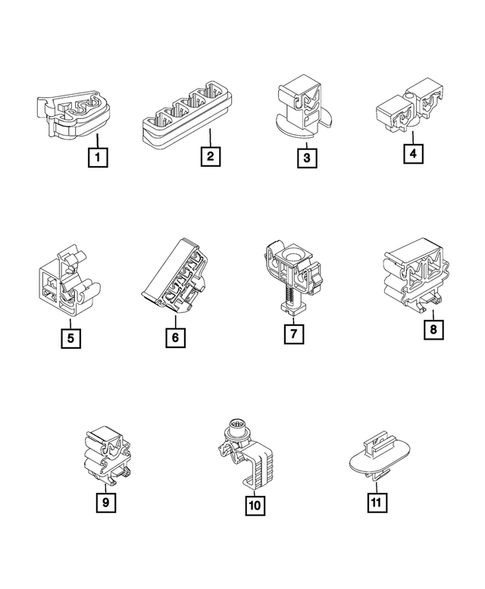 1
2
3
4
5
6
7
8
9
10
11