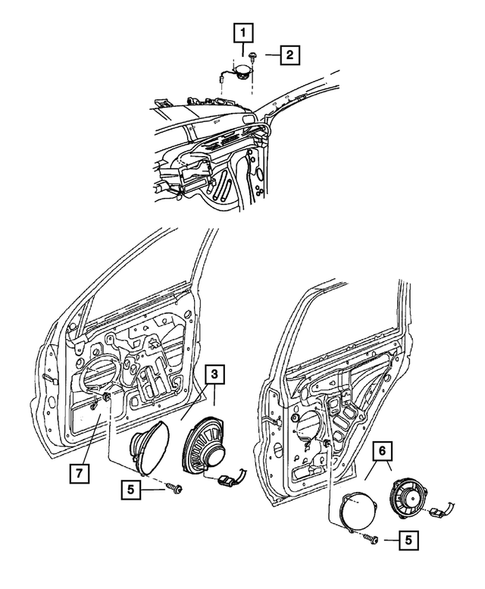 1
2
3
7
5
6
5