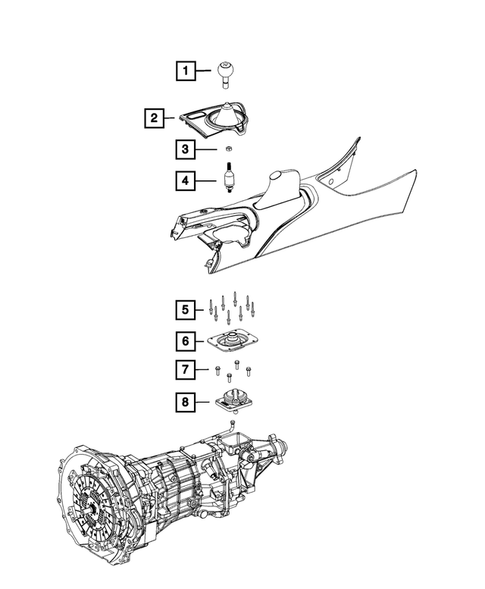 1
2
3
4
5
6
7
8