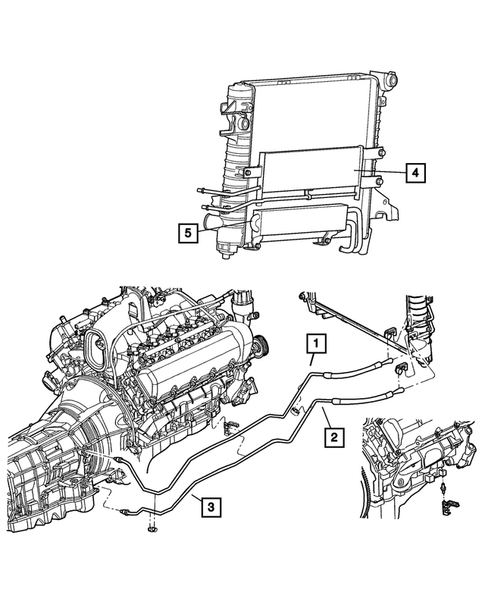 4

5

1

2

3