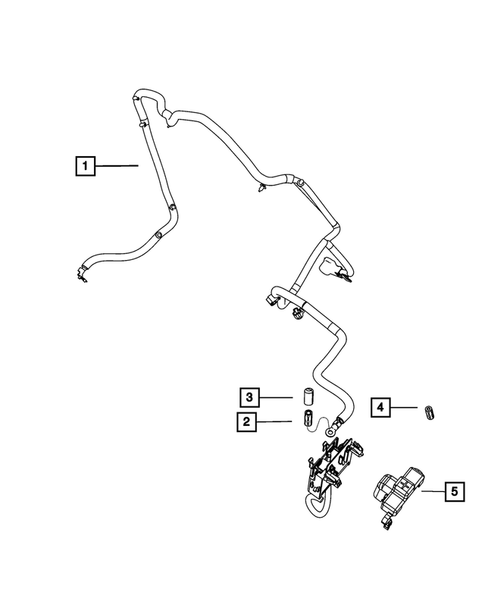 1
3
2
4
5