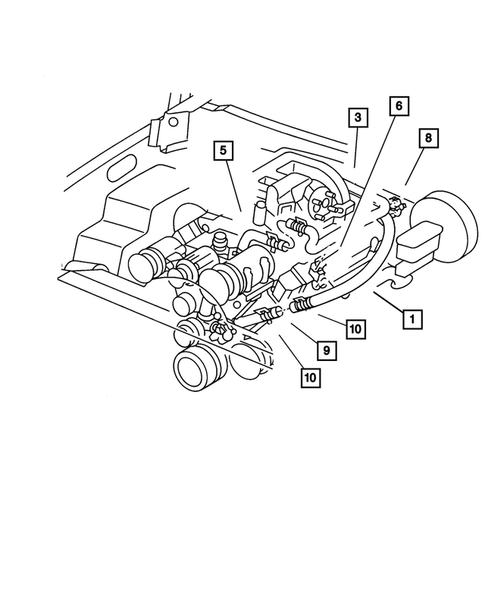 6
3
8
5
1
10
9
10