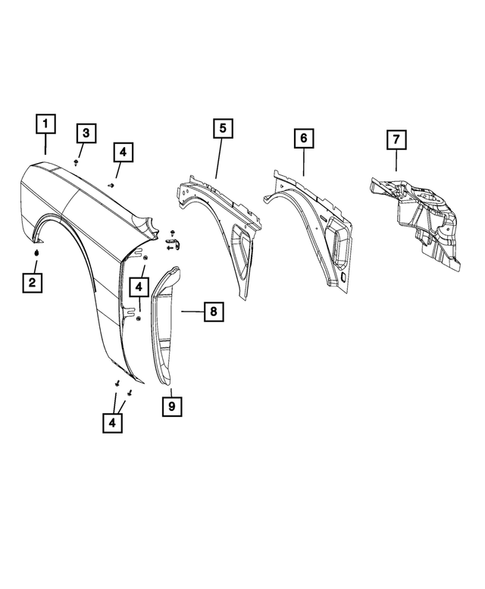 1
3
4
5
6
7
2
4
8
9
4