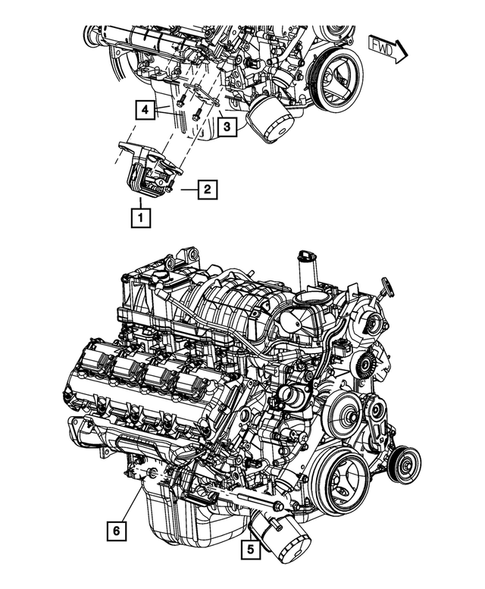 FWD
4
3
2
1
6
5