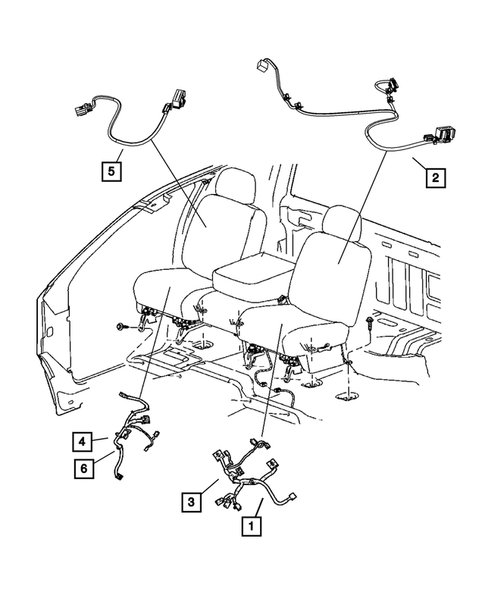 5
2
4
6
3
1