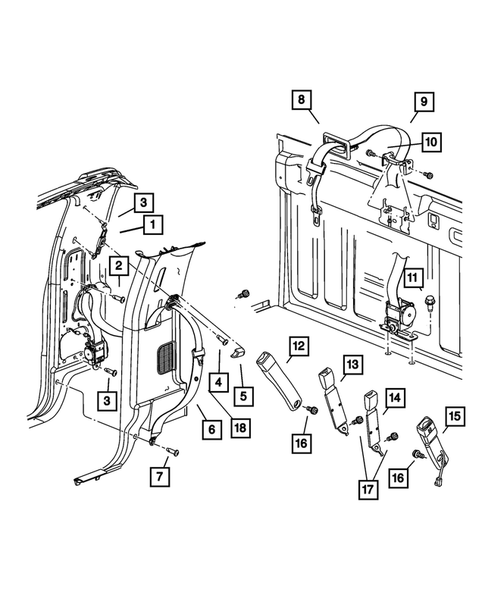 8
9
10
3
1
2
11
12
13
14
15
3
4
5
6
18
16
7
17
16