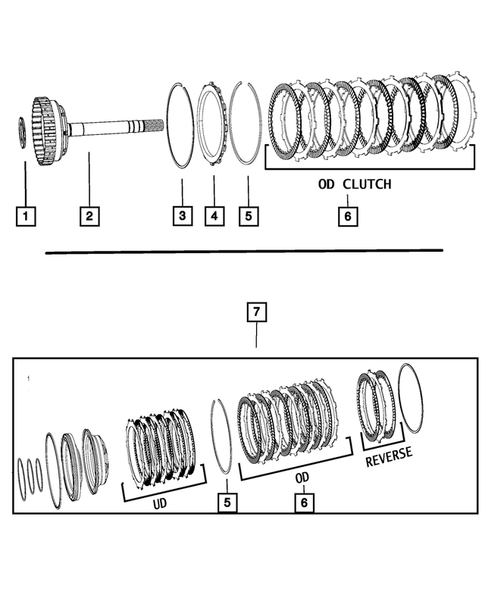 OD CLUTCH

1 2 3 4 5 6

7

UD

5

OD

6

REVERSE