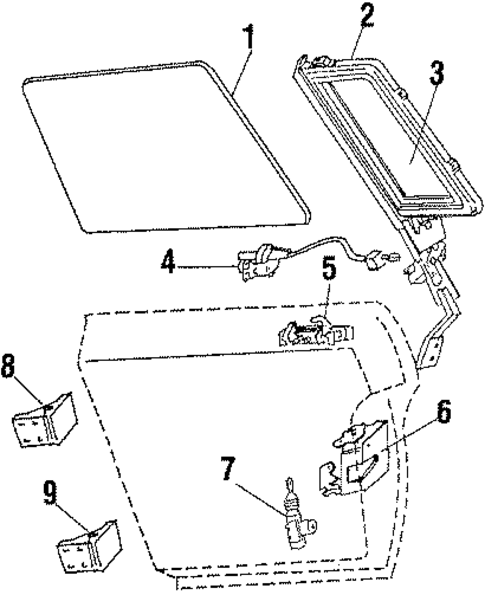 1
2
3
4
5
8
6
7
9