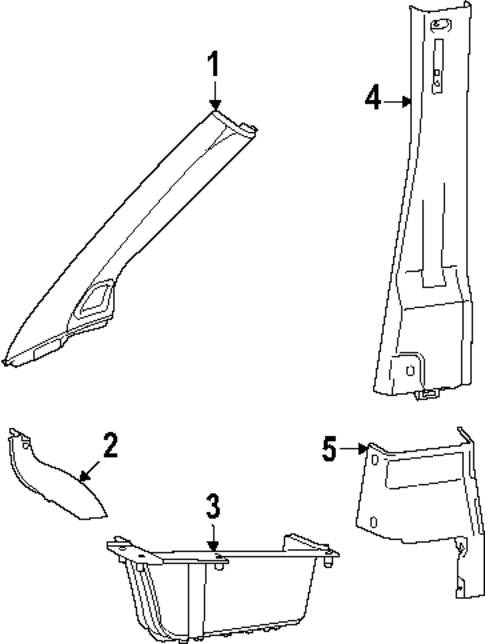 1
4
2
5
3