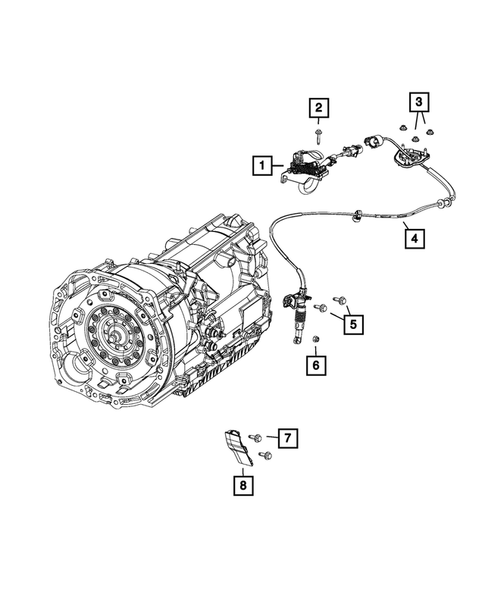 2
3
1
4
5
6
7
8