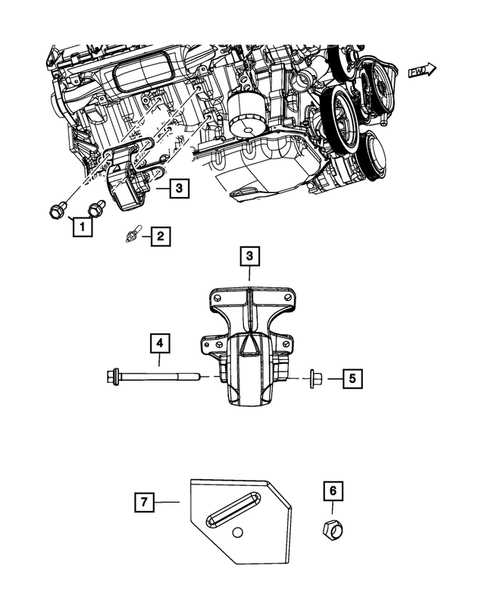 FWD

3

1

2

3

4

5

7

6