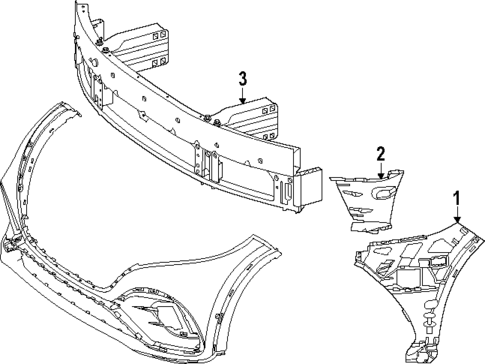 3
2
1