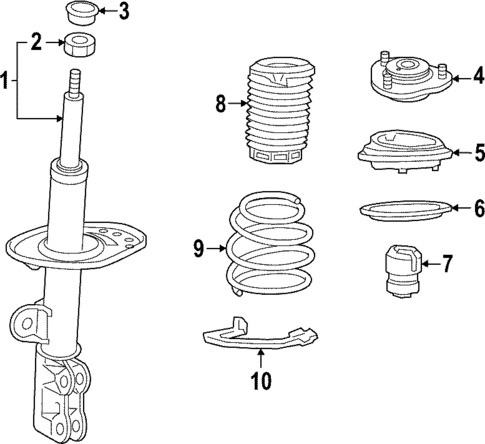 3
2
1
8
4
5
6
9
7
10