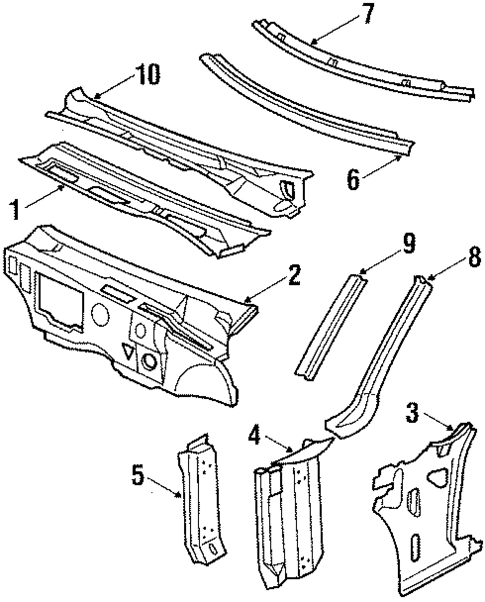 7
10
6
1
9
8
2
3
4
5