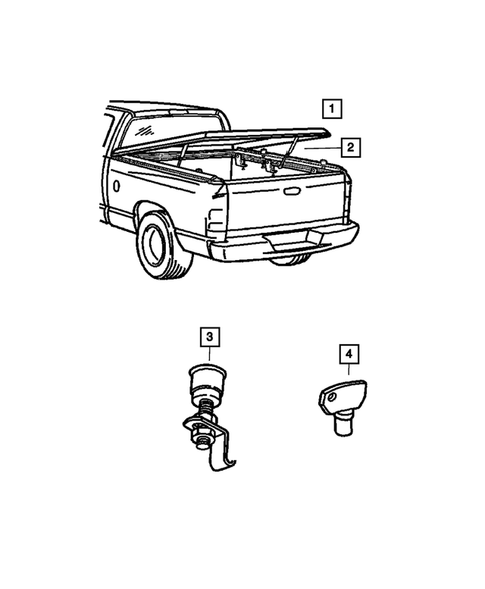 1
2
3
4