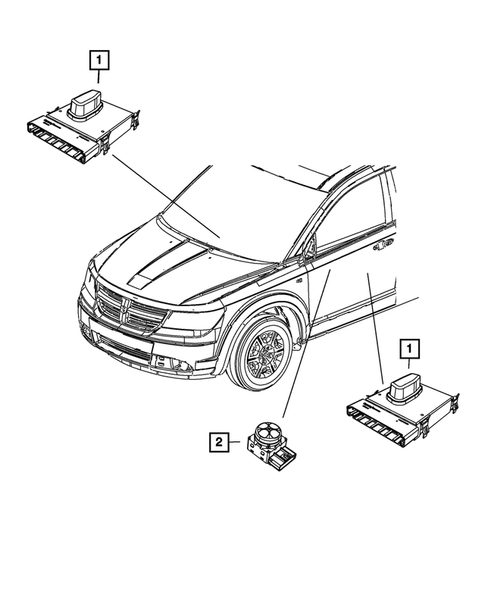 1

1

2