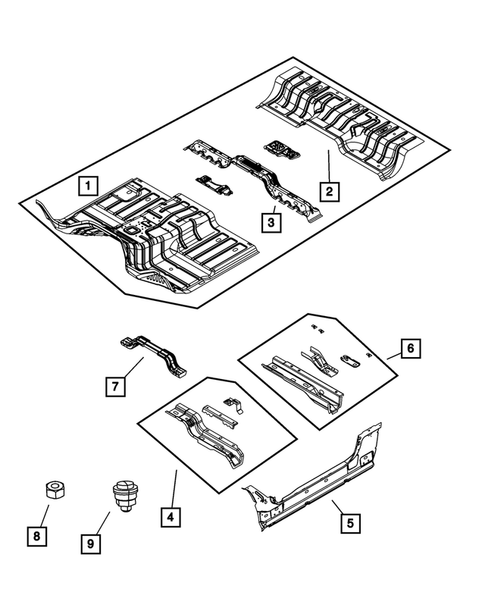 1
2
3
6
7
4
5
8
9