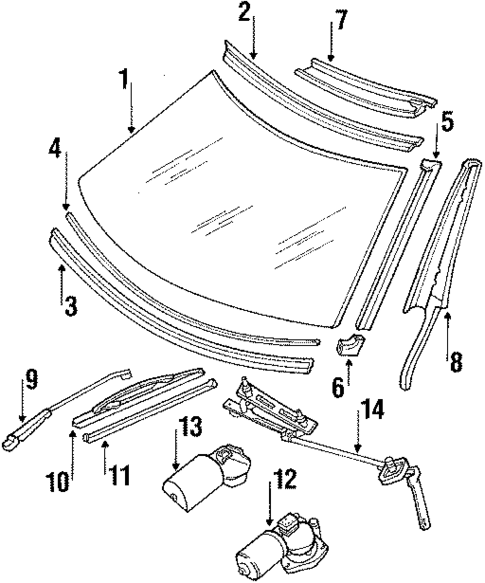 2
7
1
5
4
3
8
6
9
14
13
10
11
12