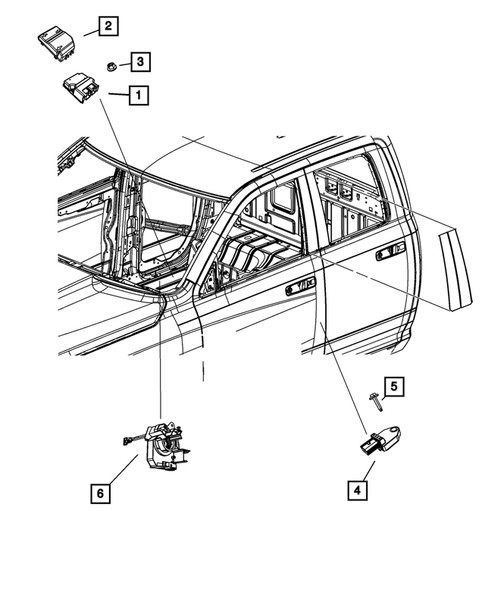 2
3
1
5
6
4