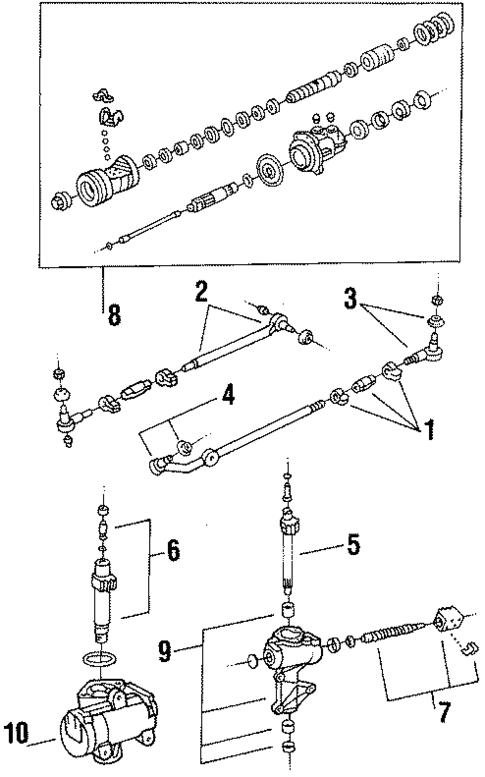 8
2
3
4
1
6
5
9
7
10