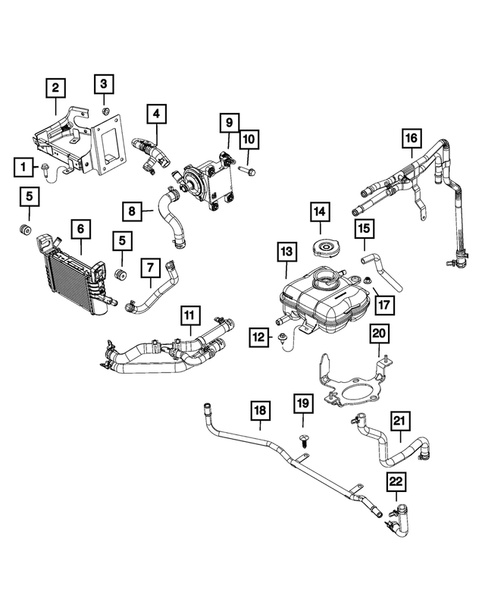 2
3
4
9
10
16
1
5
8
14
6
5
15
13
7
17
11
12
20
18
19
21
22