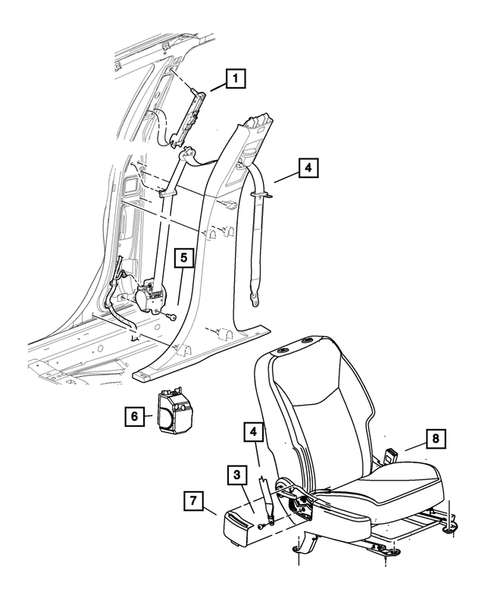 1
4
5
6
4
8
3
7