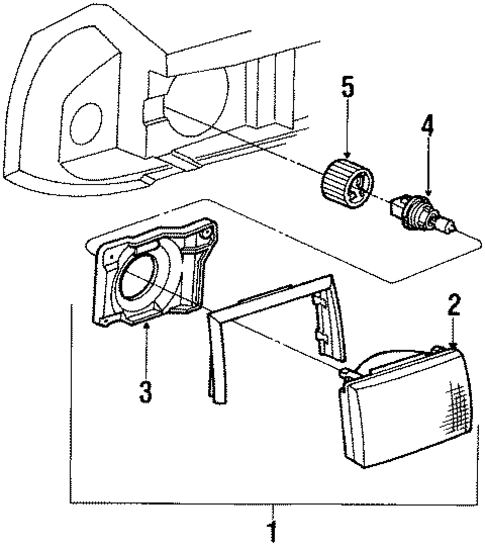 5
4
2
3
1