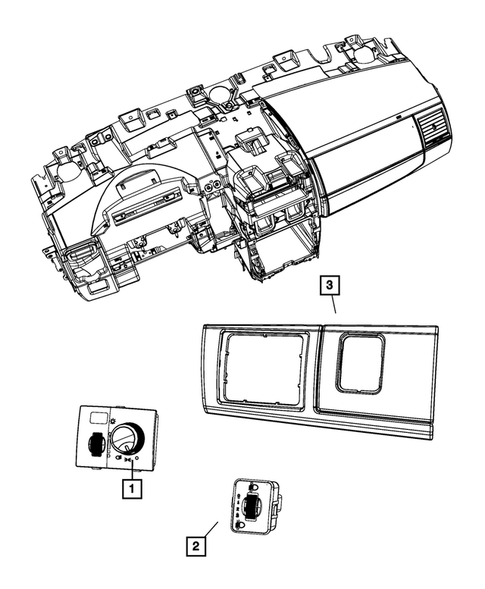 3

1

2