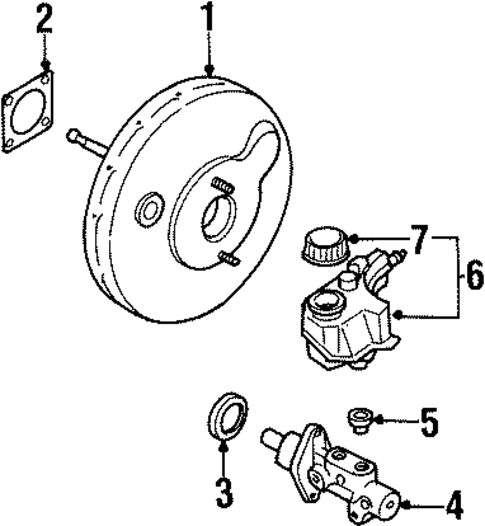 2
1
7
6
5
3
4