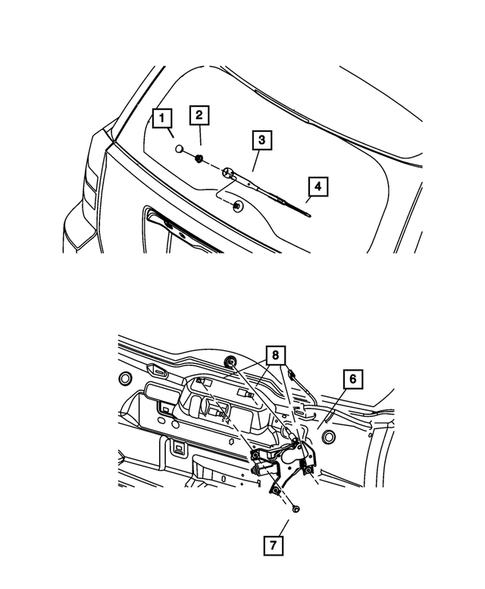 1
2
3
4
8
6
7