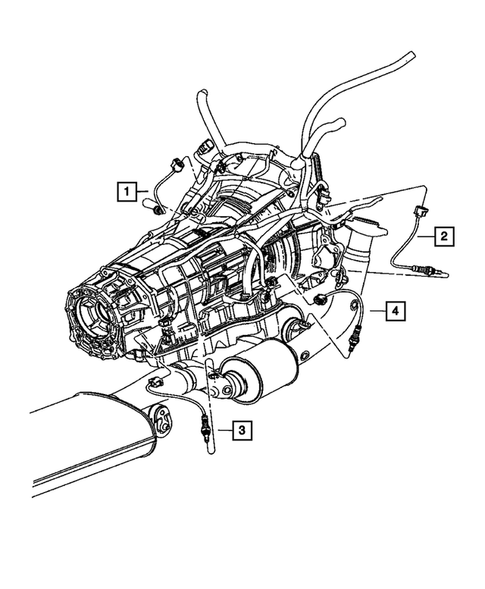 1

2

4

3