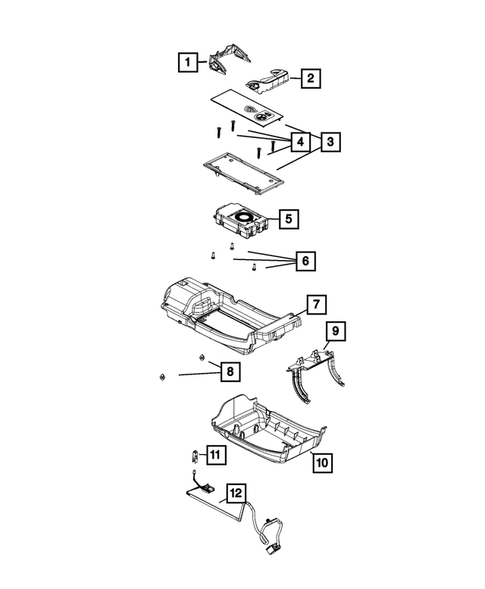 1
2
4
3
5
6
7
9
8
11
10
12