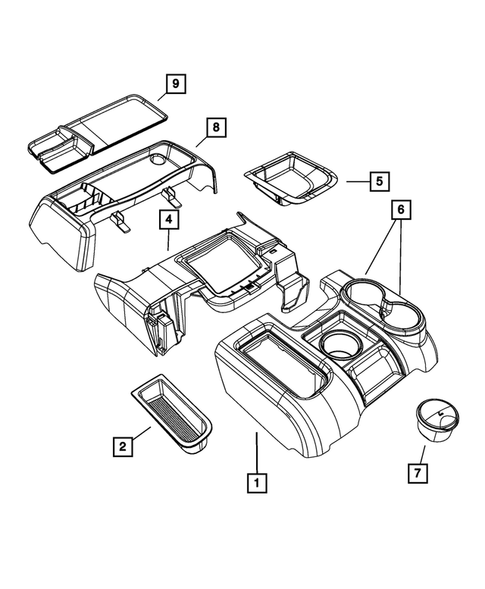 9

8

5

6

4

2

1

7