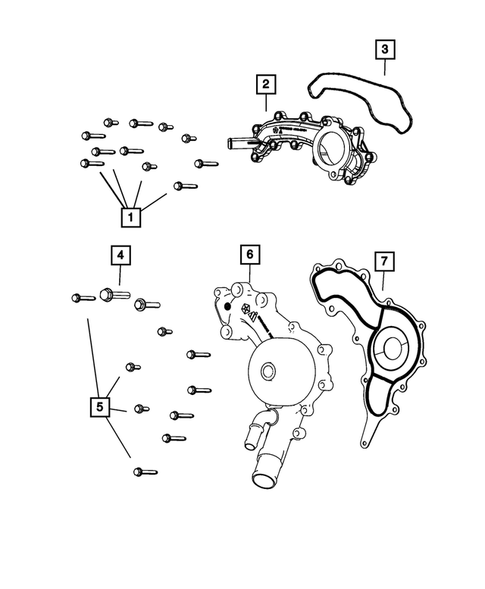 3
2
1
4
6
7
5