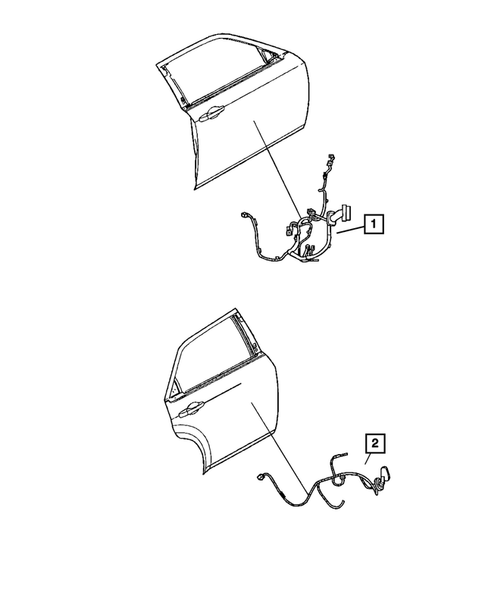 1

2