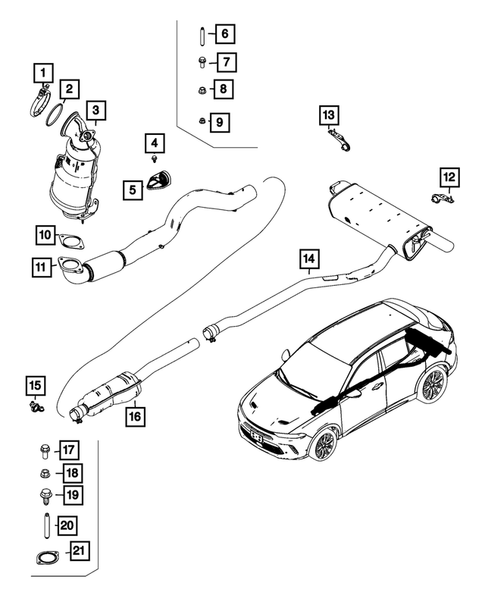 1
2
3
4
5
6
7
8
9
10
11
12
13
14
15
16
17
18
19
20
21