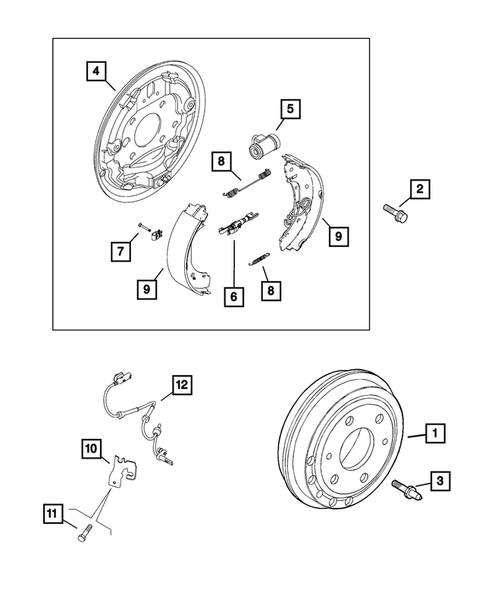 4
5
8
2
7
9
9
6
8
12
10
1
3
11