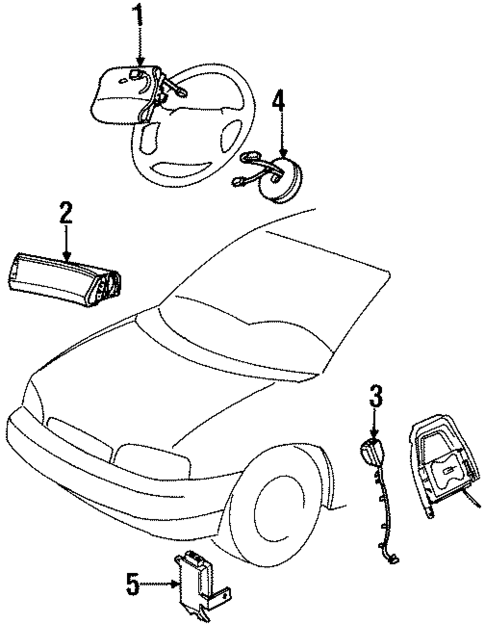 1
4
2
3
5