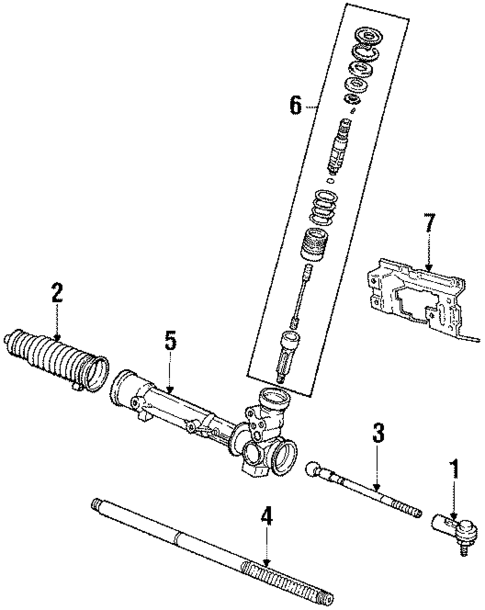 6
7
2
5
3
1
4