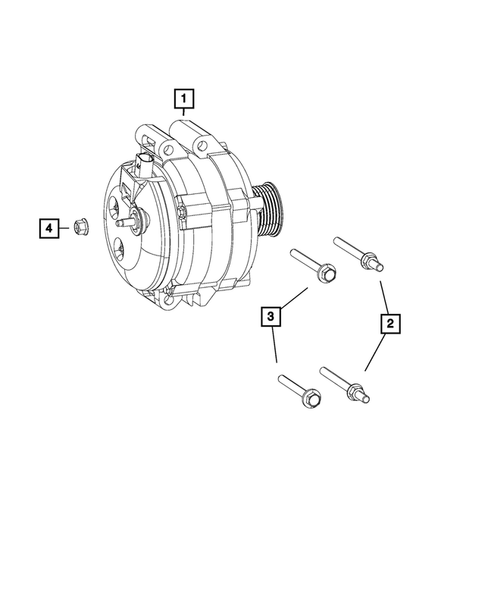 1
4
3
2