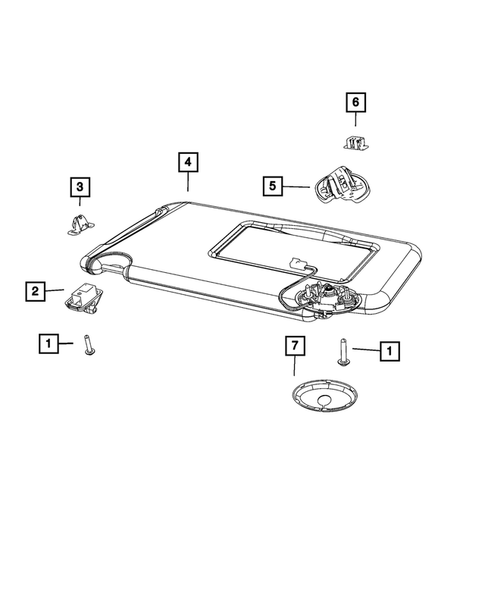 6

4

3

5

2

1

7

1